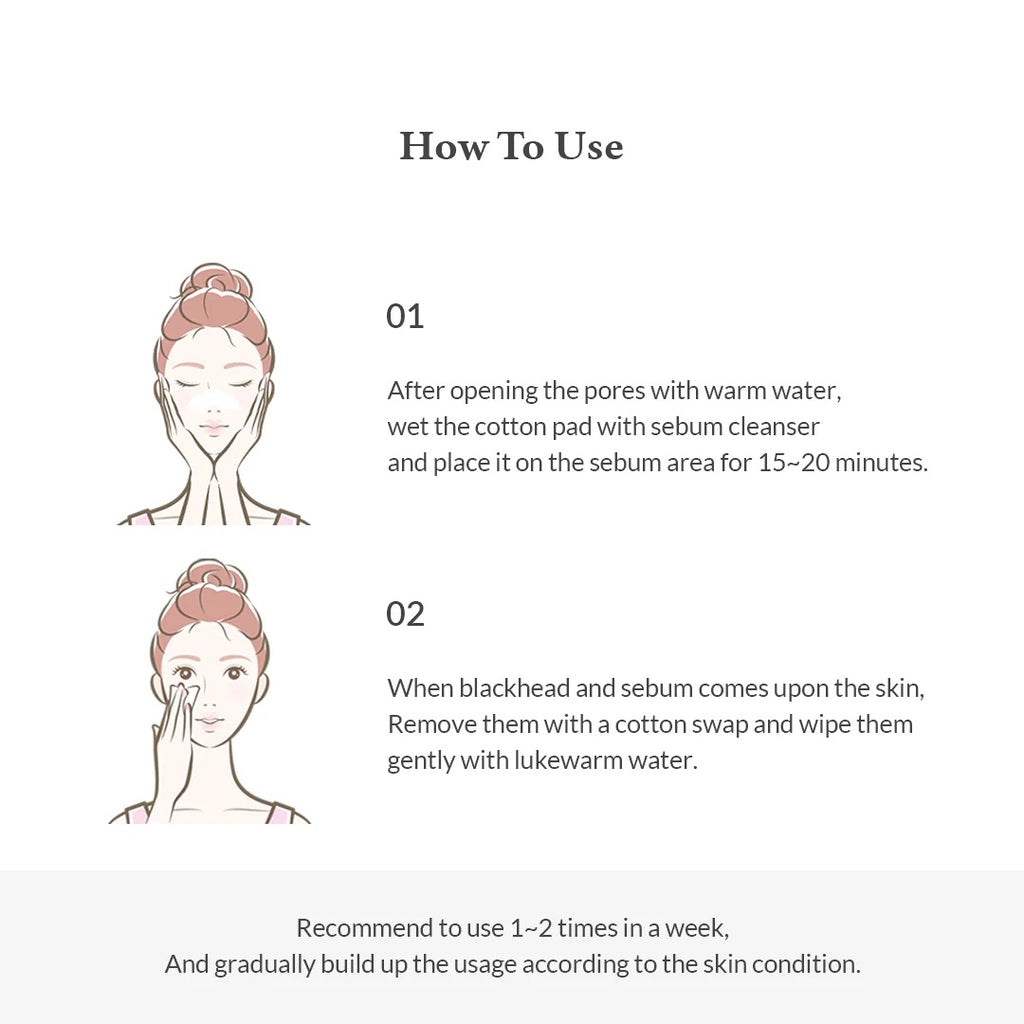 How To Use

01

After opening the pores with warm water, wet the cotton pad with sebum cleanser and place it on the sebum area for 15~20 minutes.

02

When blackhead and sebum comes upon the skin, Remove them with a cotton swap and wipe them gently with lukewarm water.

Recommend to use 1~2 times in a week, And gradually build up the usage according to the skin condition.