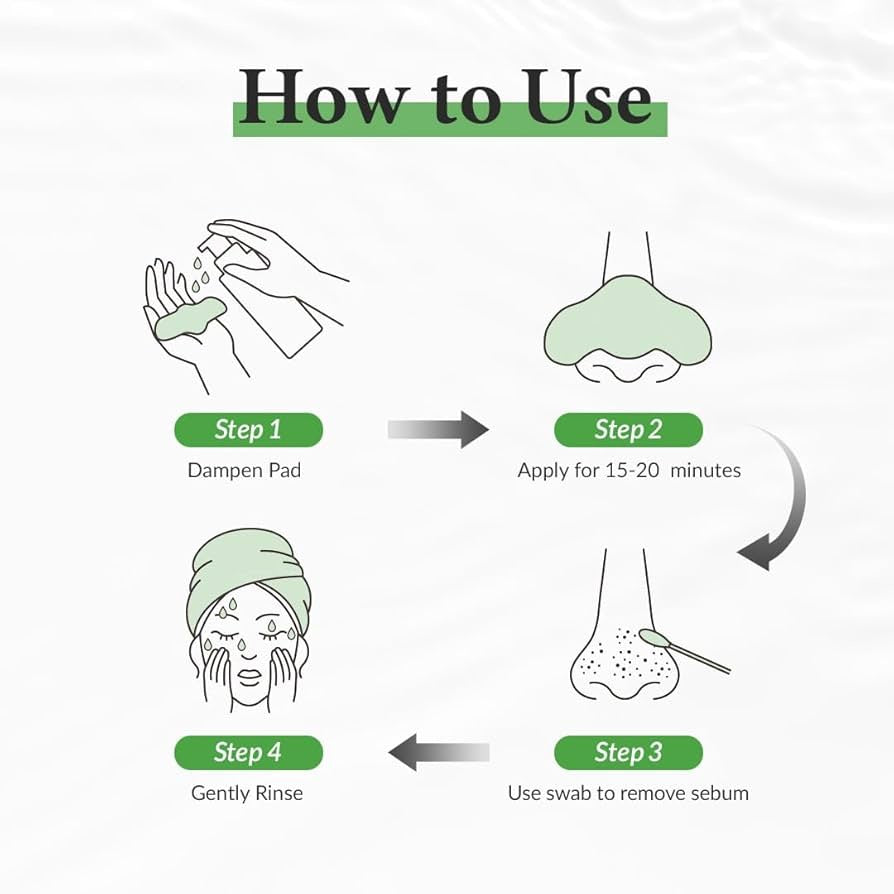 How to Use

Step 1
Dampen Pad

Step 2
Apply for 15-20 minutes

Step 3
Use swab to remove sebum

Step 4
Gently Rinse