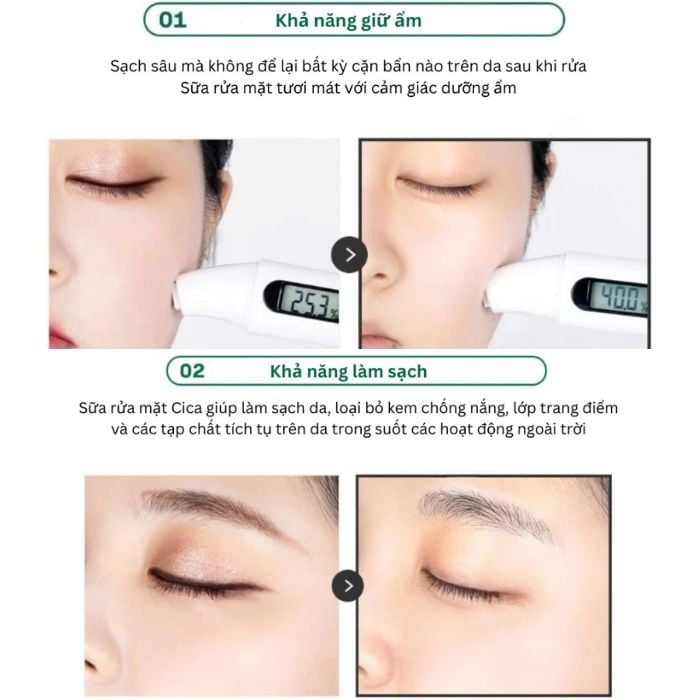 01 Khả năng giữ ẩm

Sạch sâu mà không để lại bất kỳ cặn bẩn nào trên da sau khi rửa
Sữa rửa mặt tươi mát với cảm giác dưỡng ẩm

25.3%

40.0%

02 Khả năng làm sạch

Sữa rửa mặt Cica giúp làm sạch da, loại bỏ kem chống nắng, lớp trang điểm và các tạp chất tích tụ trên da trong suốt các hoạt động ngoài trời